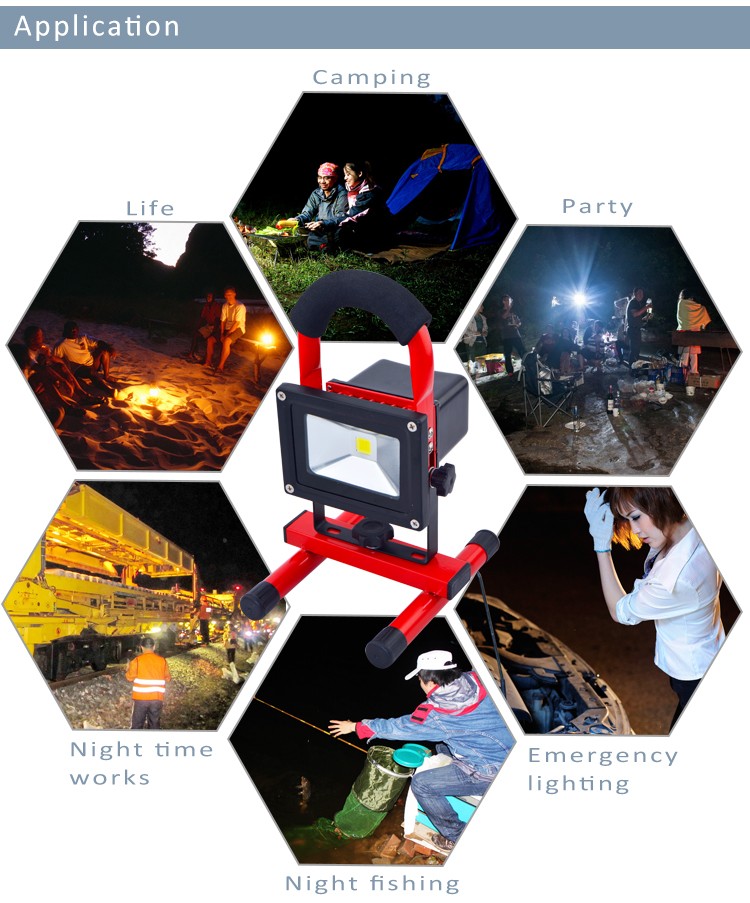 Application

Camping

Life

Party

Night time works

Emergency lighting

Night fishing