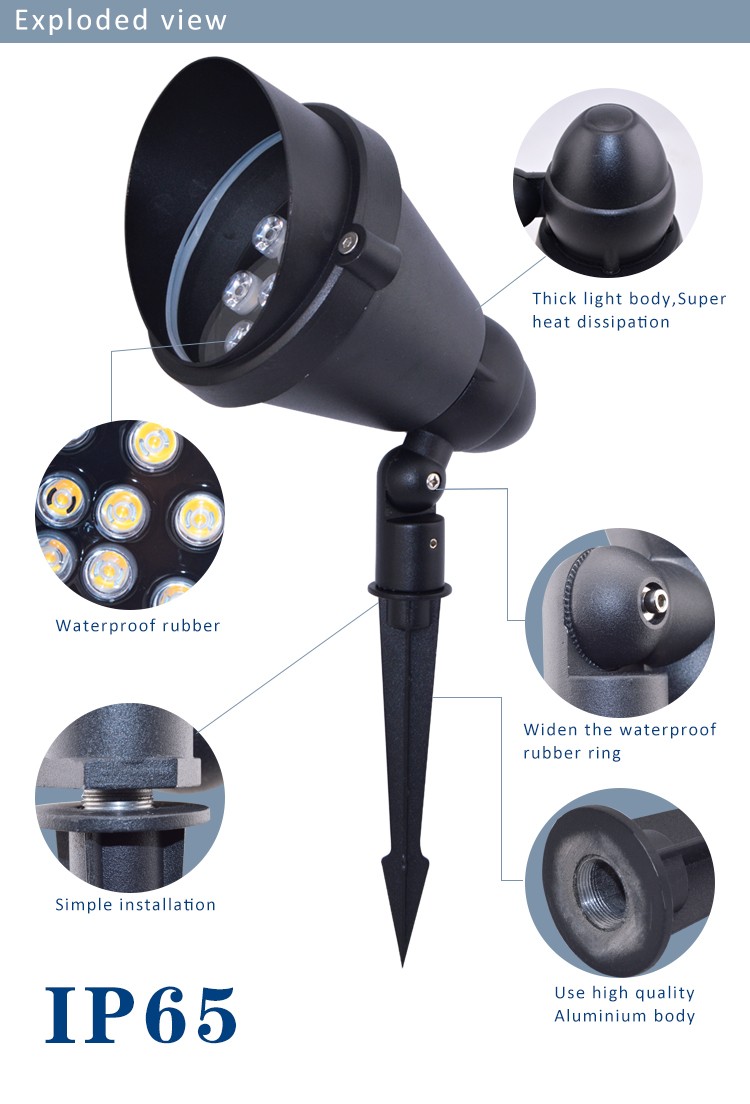 Exploded view

Thick light body,Super heat dissipation

Waterproof rubber

Widen the waterproof rubber ring

Simple installation

Use high quality Aluminium body

IP65