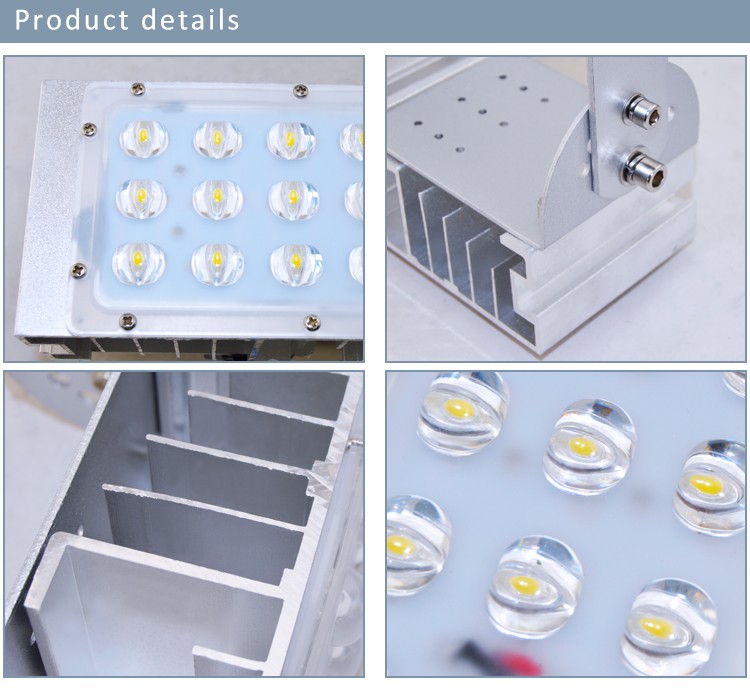 Product details