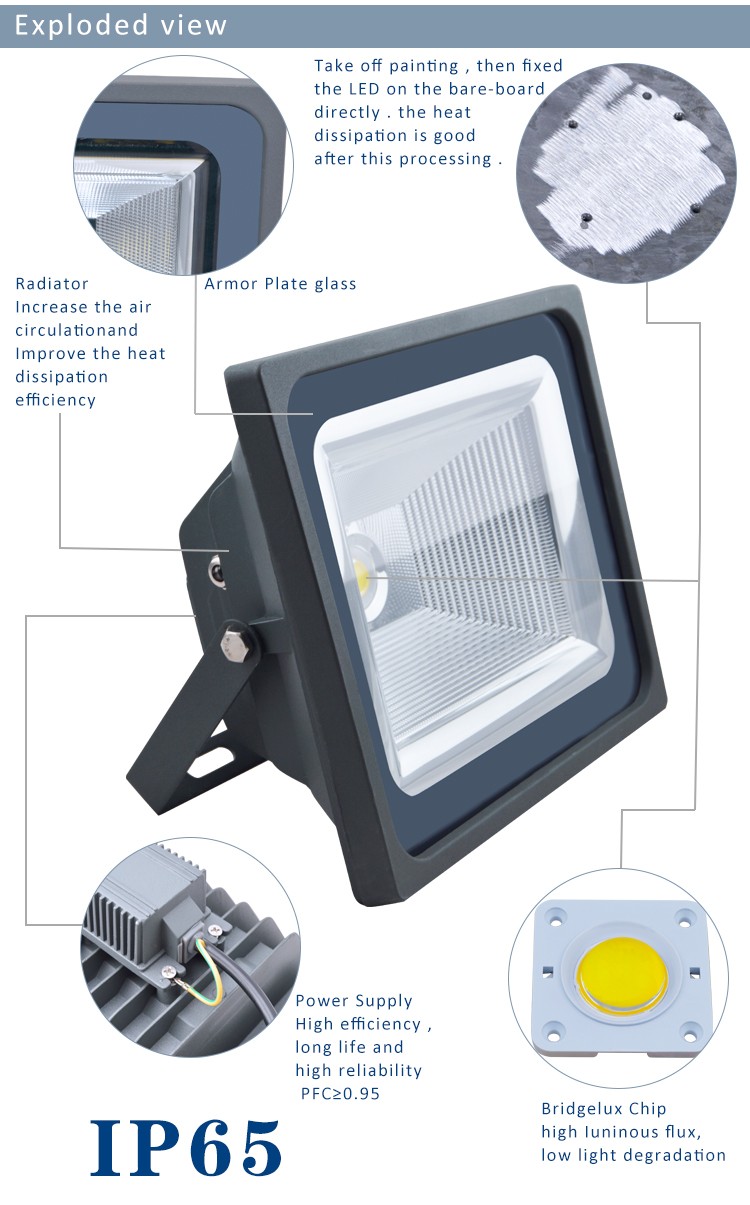 Exploded view

Take off painting , then fixed the LED on the bare-board directly . the heat dissipation is good after this processing .

Radiator
Increase the air circulationand
Improve the heat dissipation efficiency

Armor Plate glass

Power Supply
High efficiency , long life and high reliability
PFC≥0.95

IP65

Bridgelux Chip
high luninous flux,
low light degradation