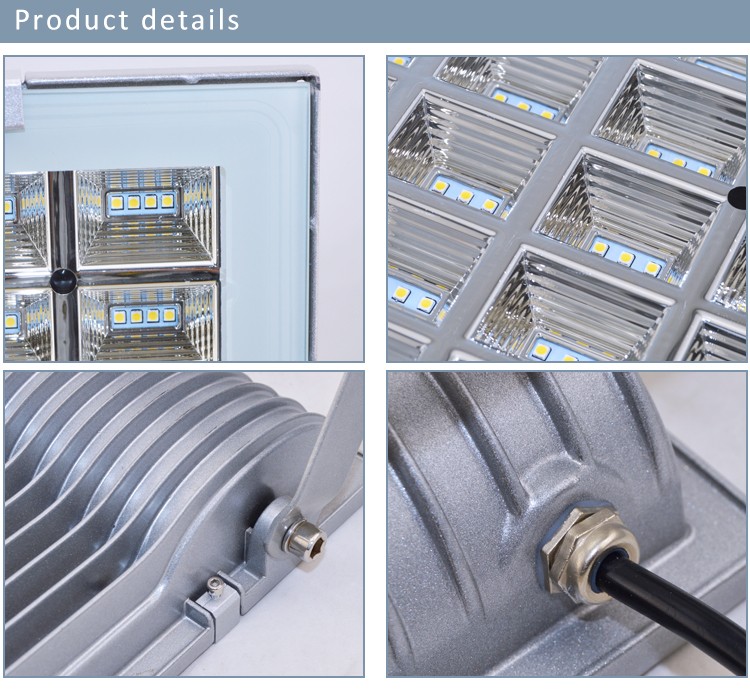 Product details