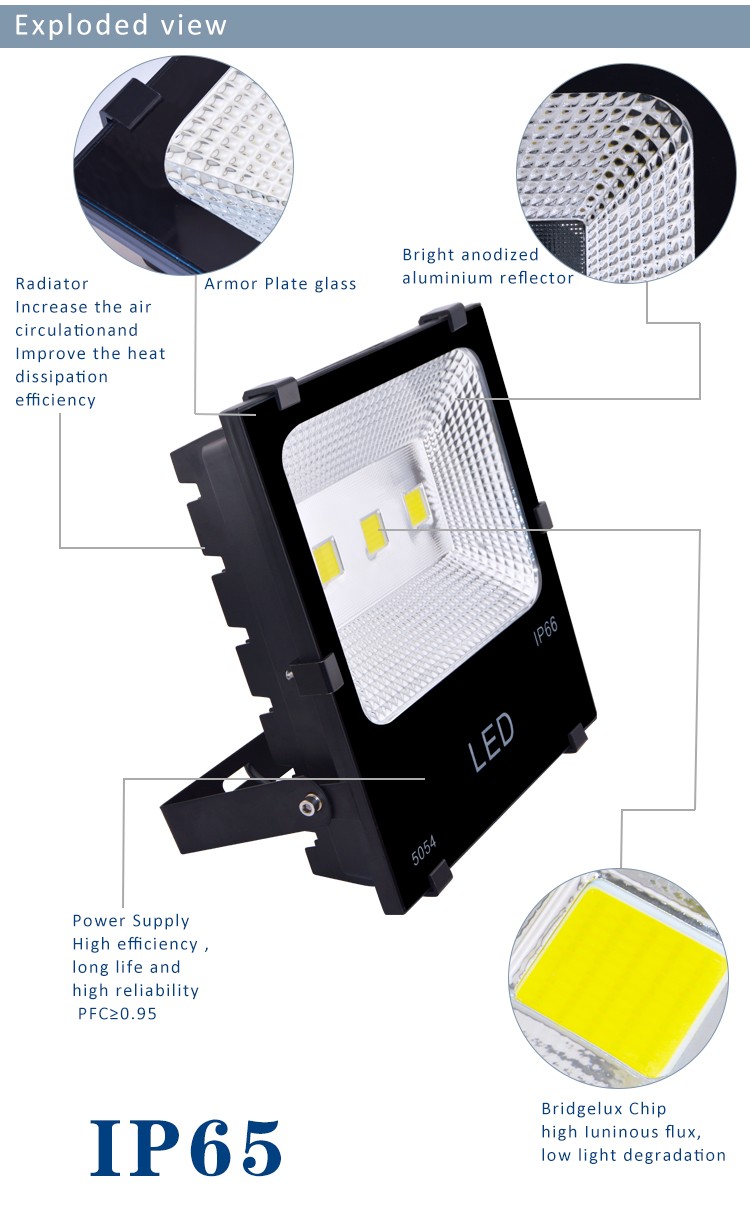 Exploded view

Radiator
Increase the air circulationand Improve the heat dissipation efficiency

Armor Plate glass

Bright anodized aluminium reflector

IP66

LED

5054

Power Supply
High efficiency , long life and high reliability
PFC≥0.95

IP65

Bridgelux Chip
high luninous flux, low light degradation