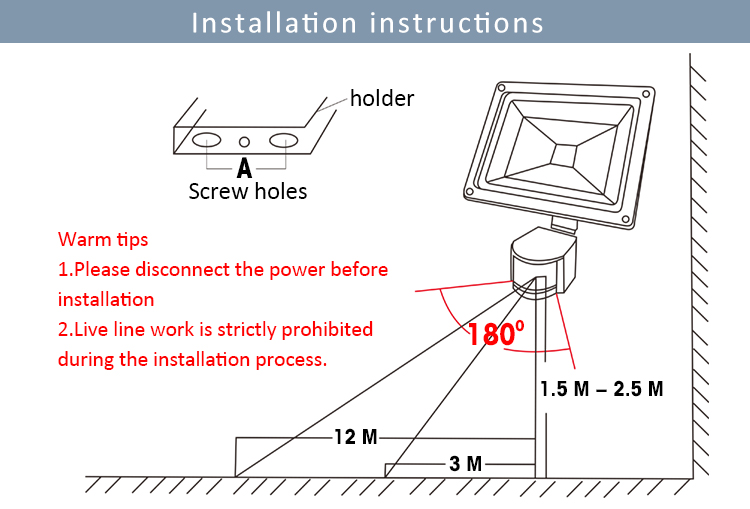 Installation instructions

holder

A

Screw holes

Warm tips
1.Please disconnect the power before installation
2.Live line work is strictly prohibited during the installation process.

$180^0$

1.5 M – 2.5 M

12 M

3 M