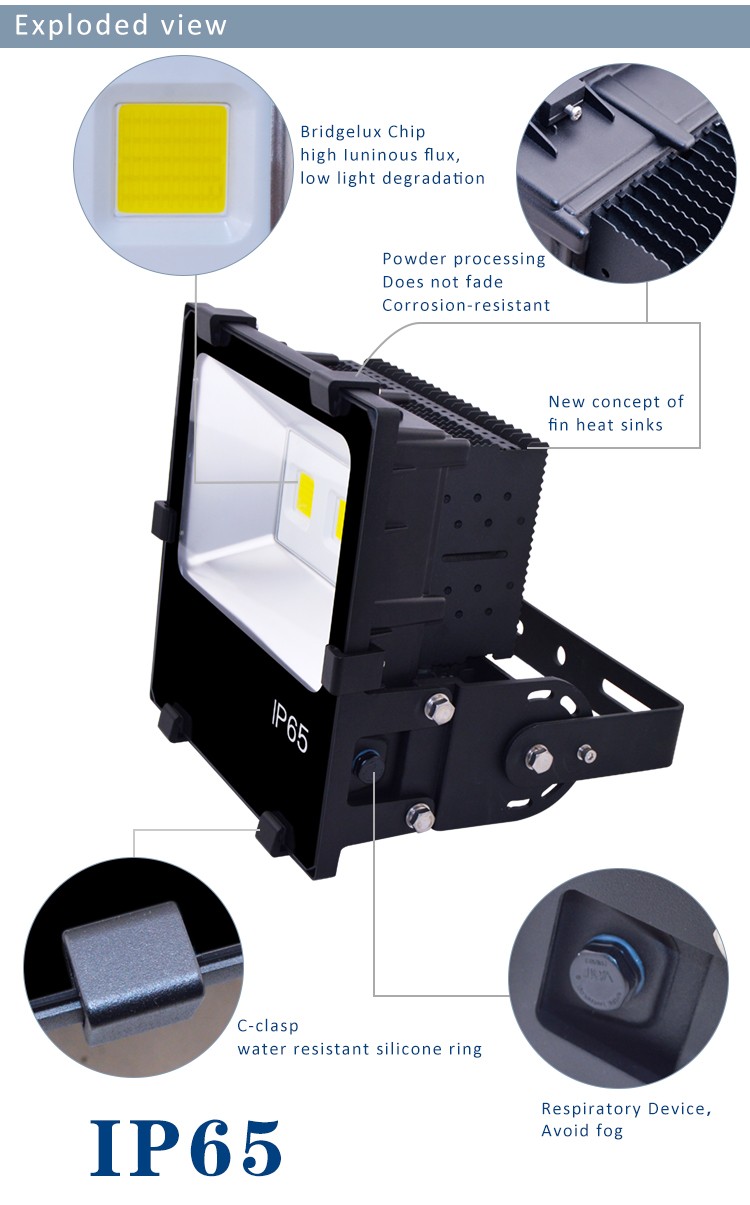 Exploded view

Bridgelux Chip
high luninous flux,
low light degradation

Powder processing
Does not fade
Corrosion-resistant

New concept of
fin heat sinks

IP65

C-clasp
water resistant silicone ring

Respiratory Device,
Avoid fog

IP65