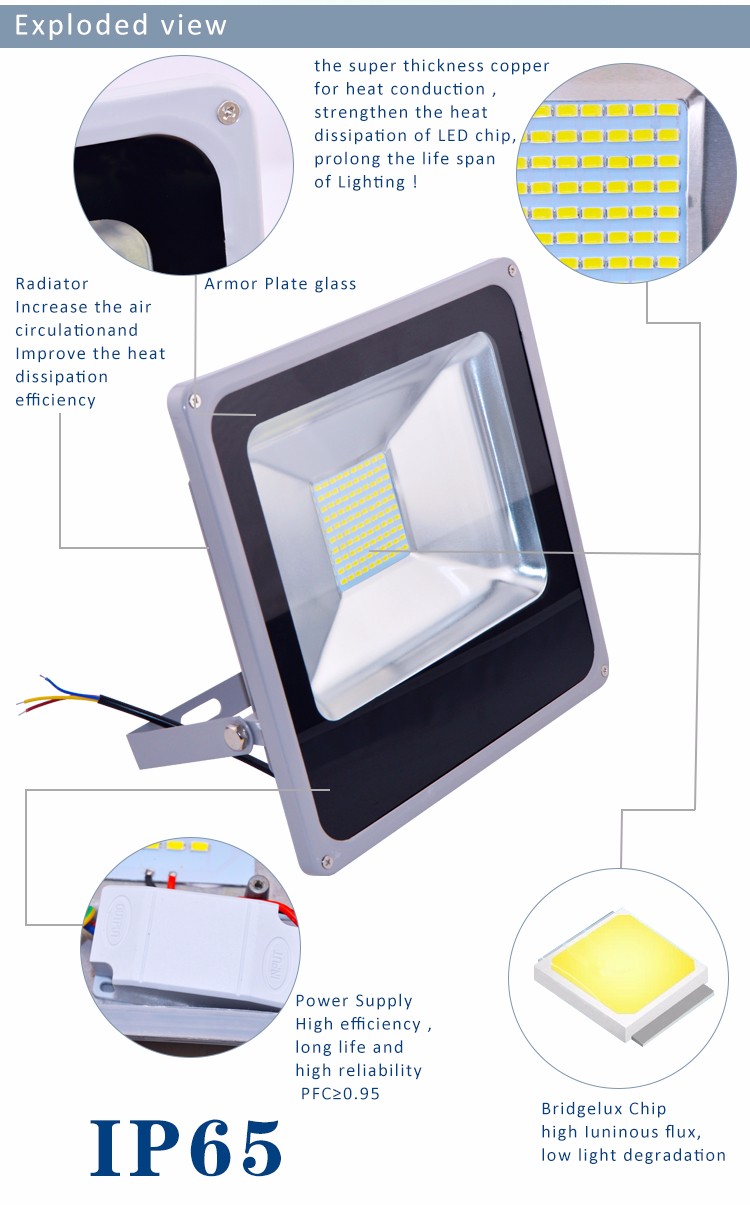 Exploded view

the super thickness copper for heat conduction , strengthen the heat dissipation of LED chip, prolong the life span of Lighting !

Radiator
Increase the air circulationand Improve the heat dissipation efficiency

Armor Plate glass

Power Supply
High efficiency , long life and high reliability
PFC≥0.95

IP65

Bridgelux Chip
high luninous flux, low light degradation