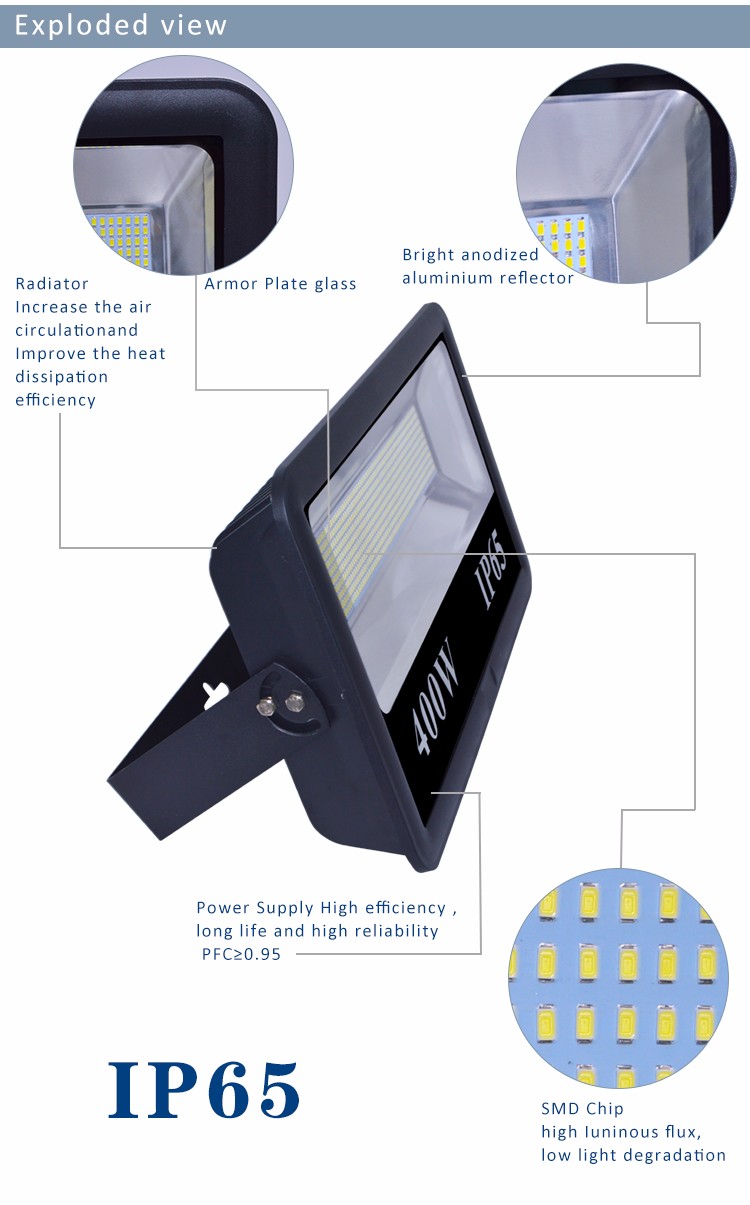 Exploded view

Radiator
Increase the air circulationand Improve the heat dissipation efficiency

Armor Plate glass

Bright anodized aluminium reflector

IP65

400W

Power Supply High efficiency , long life and high reliability PFC≥0.95

IP65

SMD Chip
high luninous flux,
low light degradation