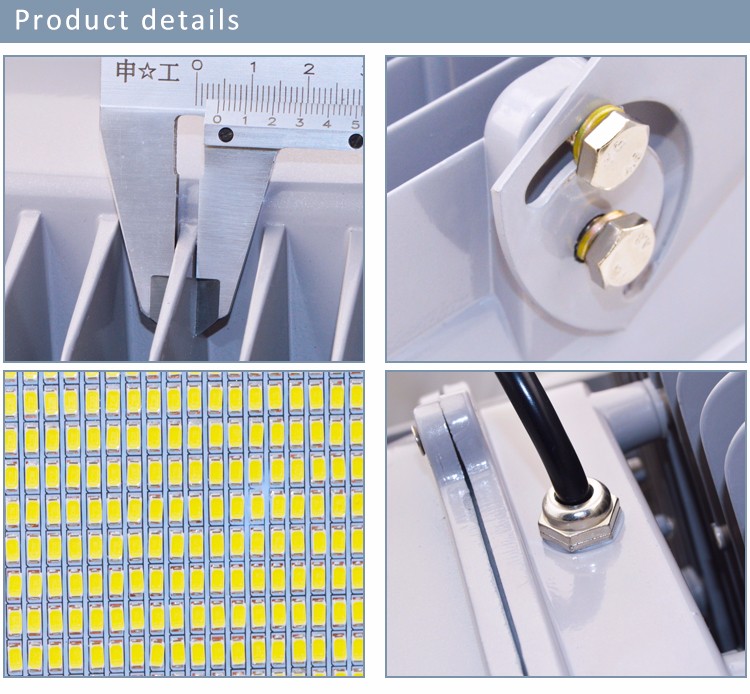 Product details

申☆工 0 1 2
0 1 2 3 4 5