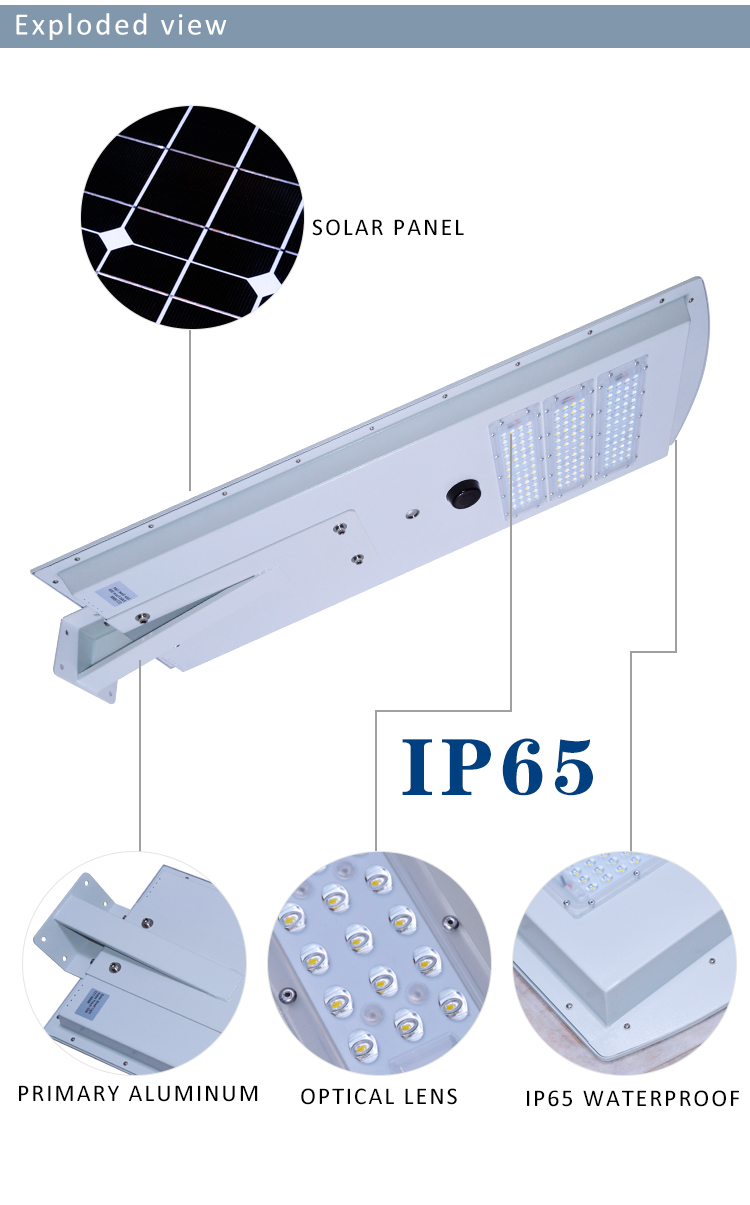 Exploded view

SOLAR PANEL

IP65

PRIMARY ALUMINUM

OPTICAL LENS

IP65 WATERPROOF