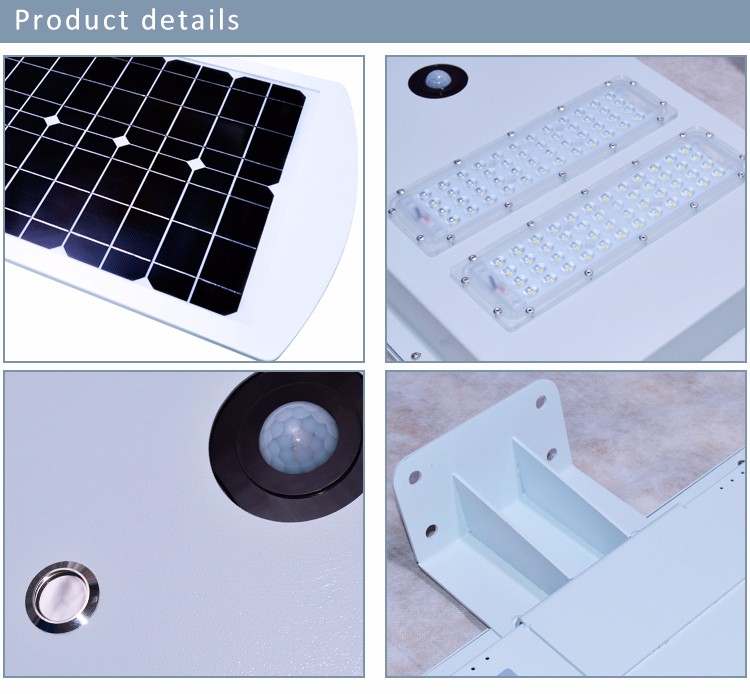 Product details