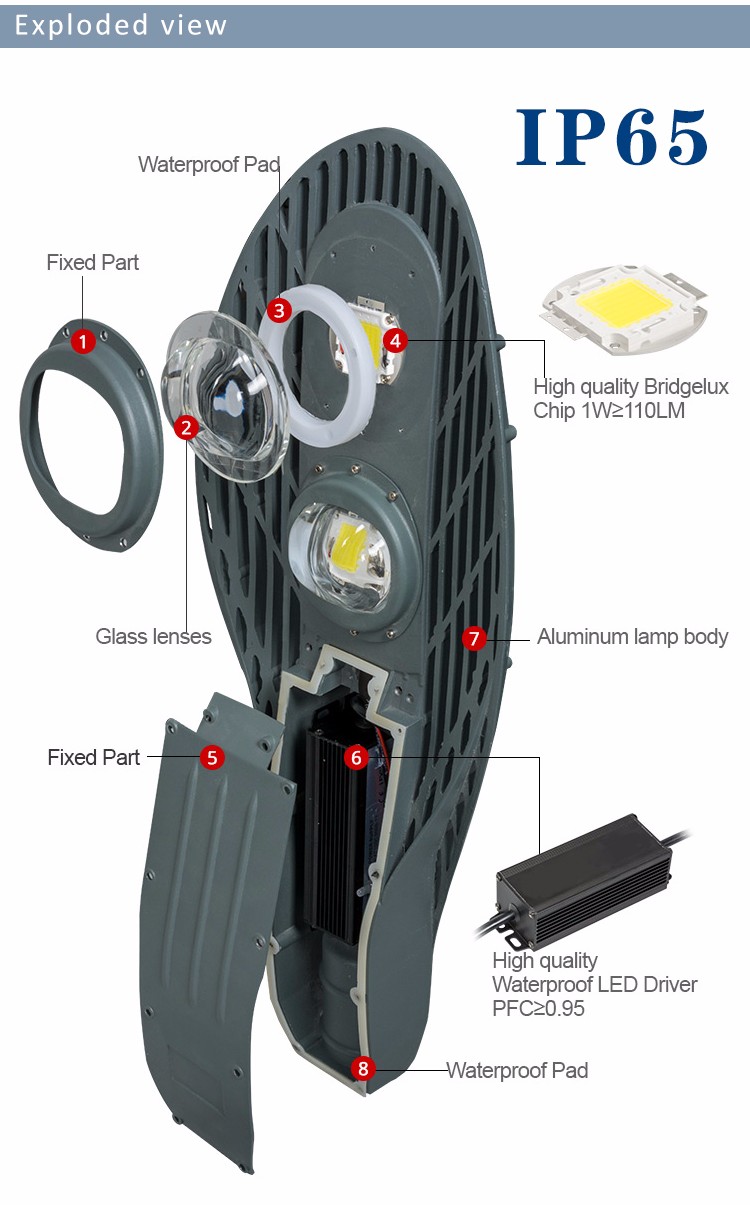 Exploded view

IP65

Waterproof Pad

Fixed Part

1

2

3

4

High quality Bridgelux Chip 1W≥110LM

Glass lenses

7 Aluminum lamp body

Fixed Part 5

6

High quality Waterproof LED Driver PFC≥0.95

8 Waterproof Pad