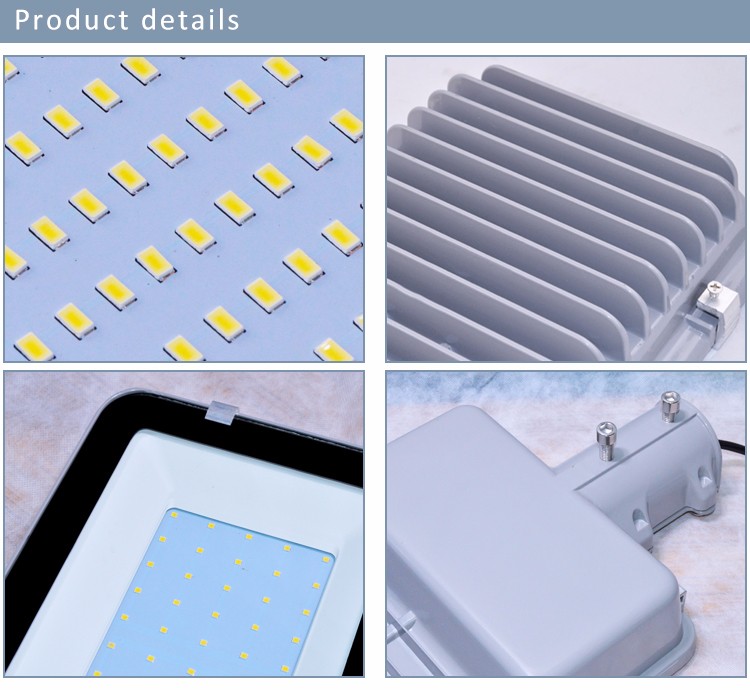 Product details