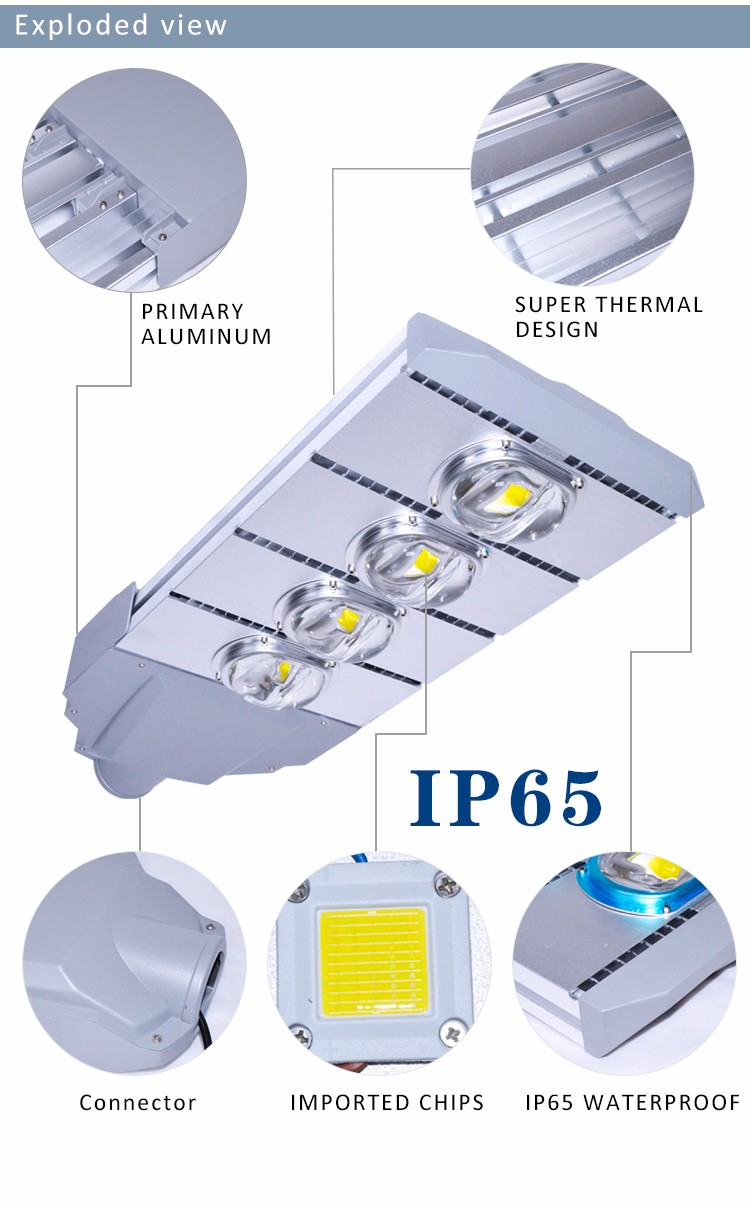 Exploded view

PRIMARY ALUMINUM

SUPER THERMAL DESIGN

IP65

Connector

IMPORTED CHIPS

IP65 WATERPROOF